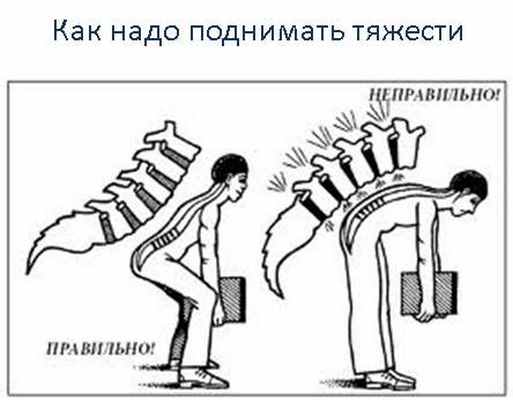 Как надо поднимать тяжести

НЕПРАВИЛЬНО!

ПРАВИЛЬНО!