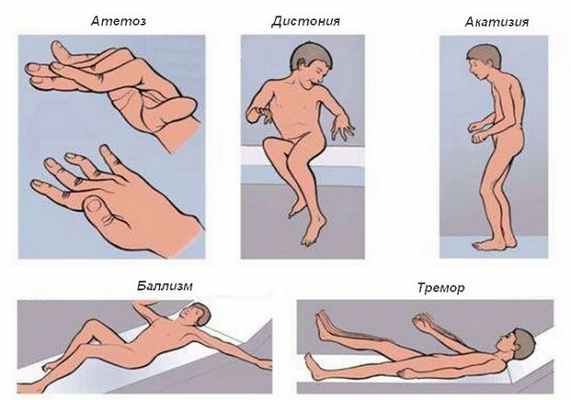 Атетоз

Дистония

Акатизия

Баллизм

Тремор