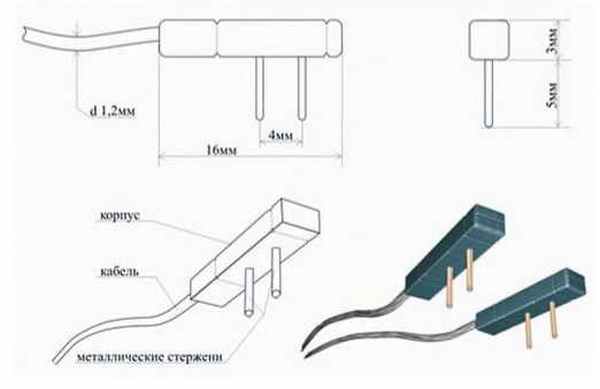 d 1,2мм

4мм

16мм

3мм

5мм

корпус

кабель

металлические стержени