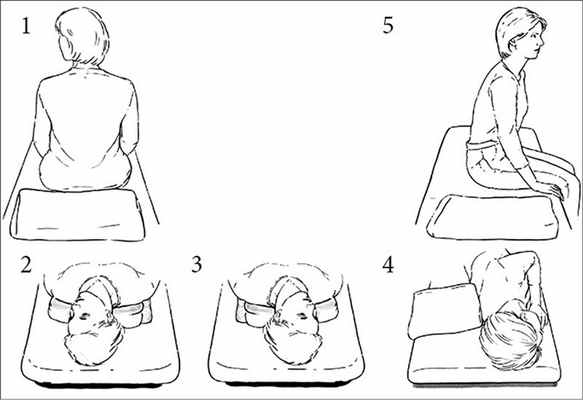 1

5

2

3

4