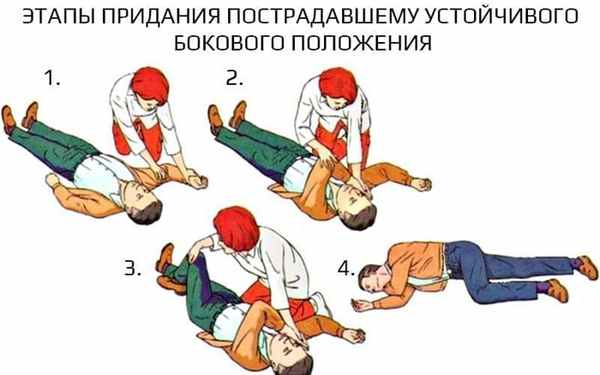 ЭТАПЫ ПРИДАНИЯ ПОСТРАДАВШЕМУ УСТОЙЧИВОГО БОКОВОГО ПОЛОЖЕНИЯ

1.

2.

3.

4.