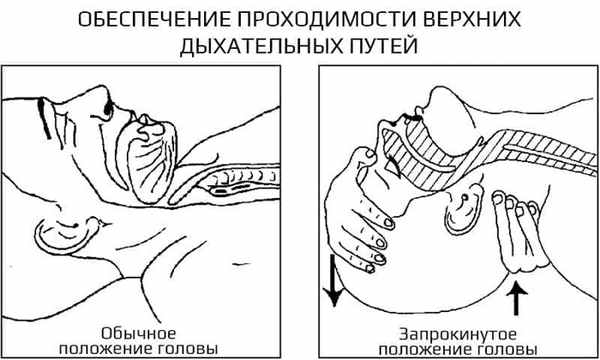 ОБЕСПЕЧЕНИЕ ПРОХОДИМОСТИ ВЕРХНИХ ДЫХАТЕЛЬНЫХ ПУТЕЙ

Обычное положение головы

Запрокинутое положение головы