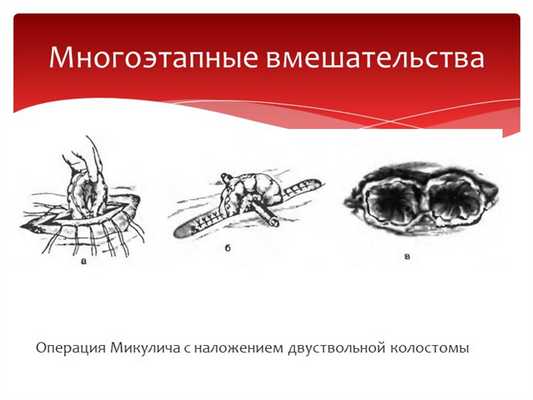 Многоэтапные вмешательства

а

б

в

Операция Микулича с наложением двуствольной колостомы