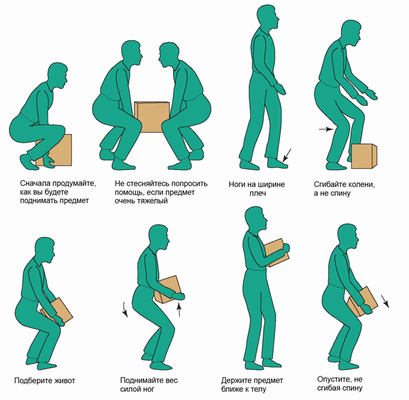 Сначала продумайте, как вы будете поднимать предмет

Не стесняйтесь попросить помощь, если предмет очень тяжелый

Ноги на ширине плеч

Сгибайте колени, а не спину

Подберите живот

Поднимайте вес силой ног

Держите предмет ближе к телу

Опустите, не сгибая спину