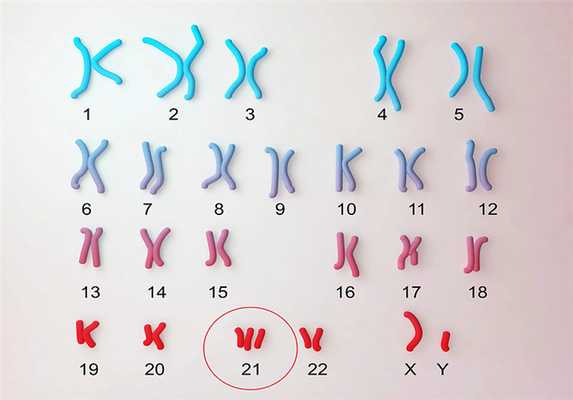 1 2 3 4 5

6 7 8 9 10 11 12

13 14 15 16 17 18

19 20 21 22 X Y