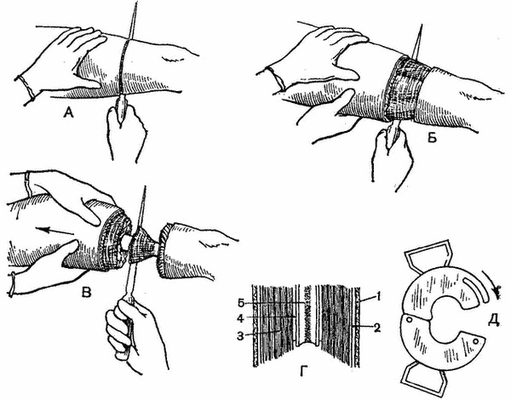 А

Б

В

5
4
3
1
2
Г

Д