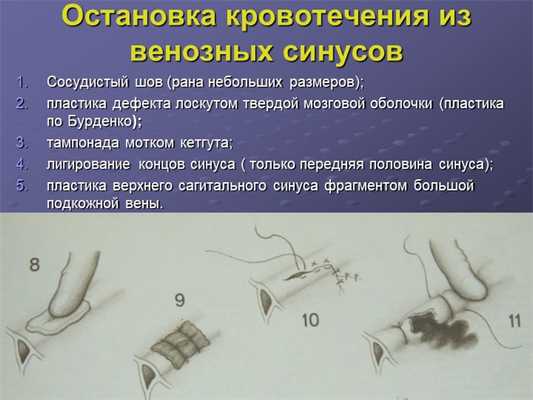 Остановка кровотечения из венозных синусов

1. Сосудистый шов (рана небольших размеров);
2. пластика дефекта лоскутом твердой мозговой оболочки (пластика по Бурденко);
3. тампонада мотком кетгута;
4. лигирование концов синуса ( только передняя половина синуса);
5. пластика верхнего сагитального синуса фрагментом большой подкожной вены.

8

9

10

11