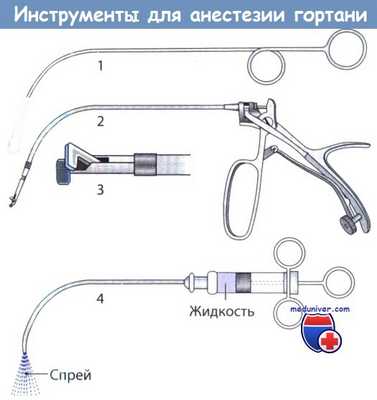 Инструменты для анестезии гортани

1

2

3

4

Жидкость

meduniver.com

Спрей