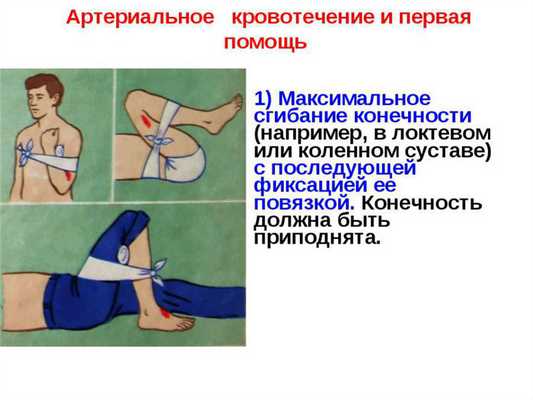 Артериальное кровотечение и первая помощь

1) Максимальное сгибание конечности (например, в локтевом или коленном суставе) с последующей фиксацией ее повязкой. Конечность должна быть приподнята.