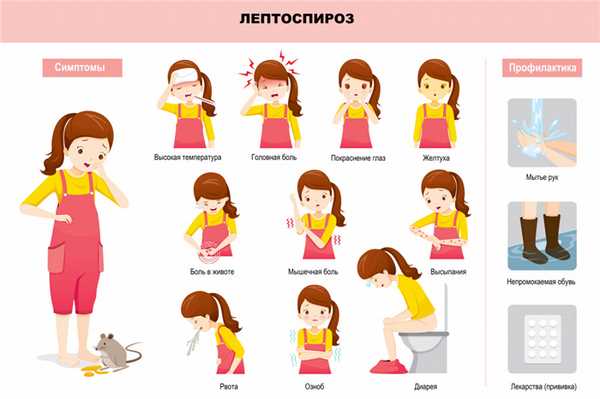 ЛЕПТОСПИРОЗ

Симптомы

Высокая температура

Головная боль

Покраснение глаз

Желтуха

Боль в животе

Мышечная боль

Высыпания

Рвота

Озноб

Диарея

Профилактика

Мытье рук

Непромокаемая обувь

Лекарства (прививка)