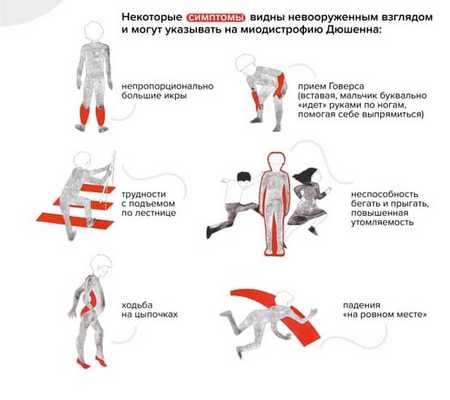 Некоторые симптомы видны невооруженным взглядом и могут указывать на миодистрофию Дюшенна:

непропорционально большие икры

прием Говерса (вставая, мальчик буквально «идет» руками по ногам, помогая себе выпрямиться)

трудности с подъемом по лестнице

неспособность бегать и прыгать, повышенная утомляемость

ходьба на цыпочках

падения «на ровном месте»