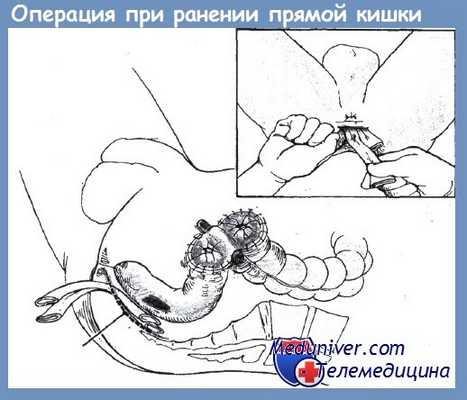 Операция при ранении прямой кишки

Meduniver.com
Телемедицина