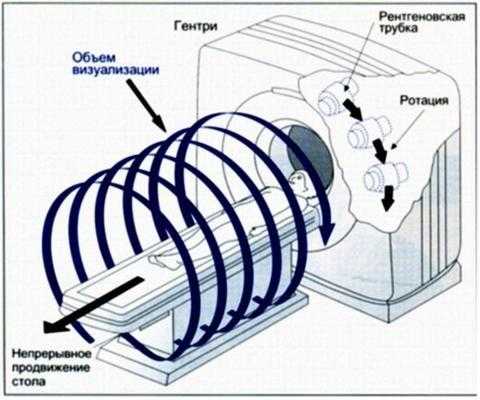 Гентри

Рентгеновская трубка

Объем визуализации

Ротация

Непрерывное продвижение стола