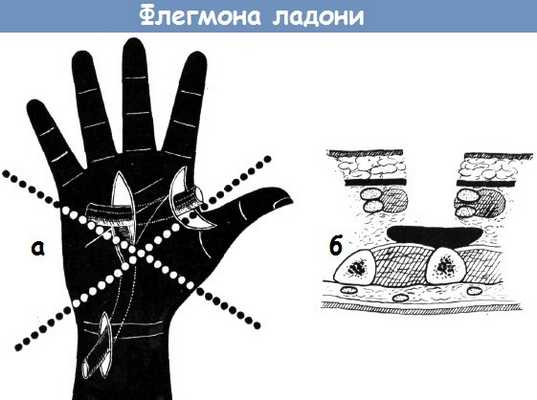 Флегмона ладони

а

б