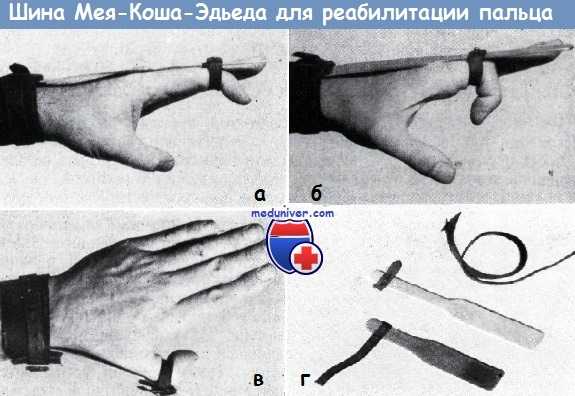 Шина Мея-Коша-Эдьеда для реабилитации пальца

а

б

meduniver.com

в

г