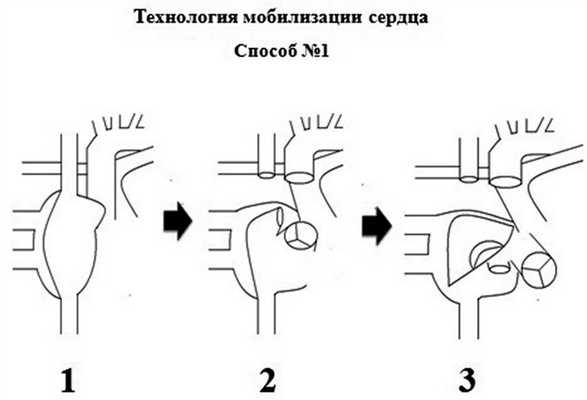 Технология мобилизации сердца

Способ №1

1

2

3