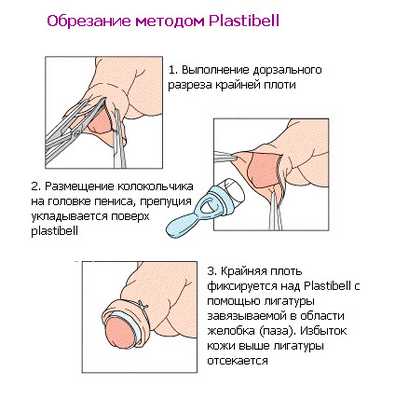 Обрезание методом Plastibell

1. Выполнение дорзального разреза крайней плоти

2. Размещение колокольчика на головке пениса, препуция укладывается поверх plastibell

3. Крайняя плоть фиксируется над Plastibell с помощью лигатуры завязываемой в области желобка (паза). Избыток кожи выше лигатуры отсекается