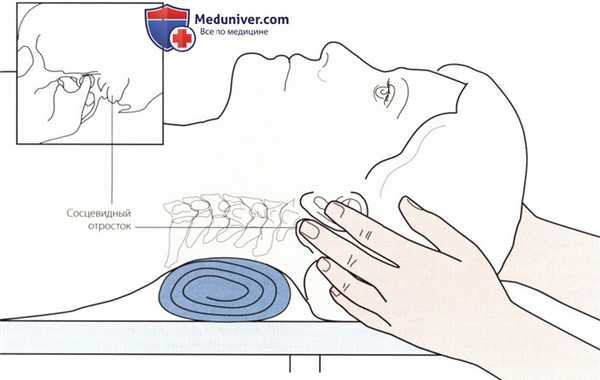 Meduniver.com
Все по медицине

Сосцевидный отросток