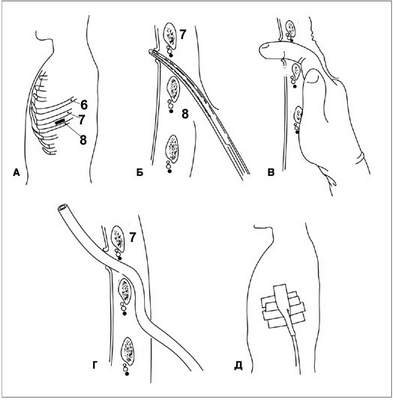 6
7
8
А
7
8
Б
В
7
Г
Д