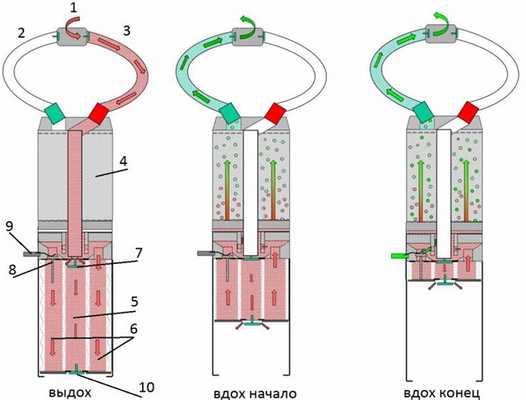 1
2
3
4
9
8
7
5
6
10
выдох
вдох начало
вдох конец