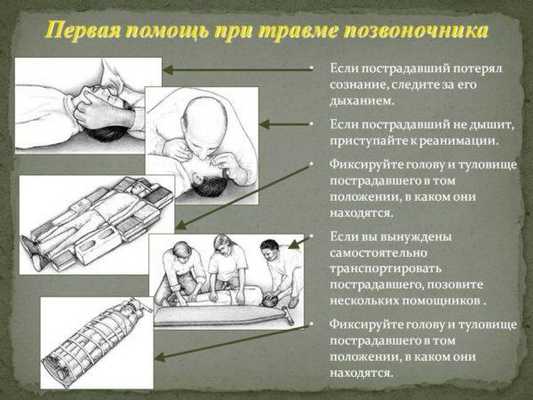 Первая помощь при травме позвоночника

• Если пострадавший потерял сознание, следите за его дыханием.

• Если пострадавший не дышит, приступайте к реанимации.

• Фиксируйте голову и туловище пострадавшего в том положении, в каком они находятся.

• Если вы вынуждены самостоятельно транспортировать пострадавшего, позовите нескольких помощников .

• Фиксируйте голову и туловище пострадавшего в том положении, в каком они находятся.