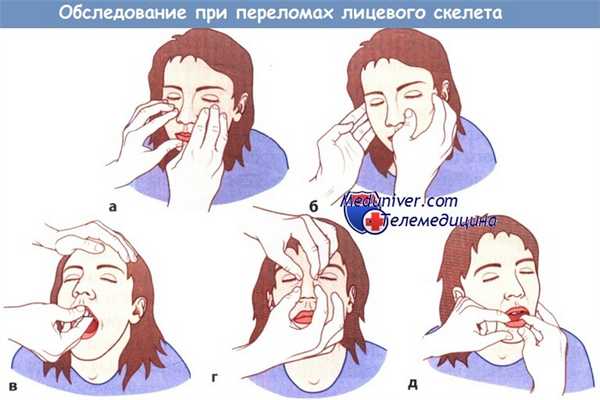 Обследование при переломах лицевого скелета

а

б

Meduniver.com
Телемедицина

в

г

д