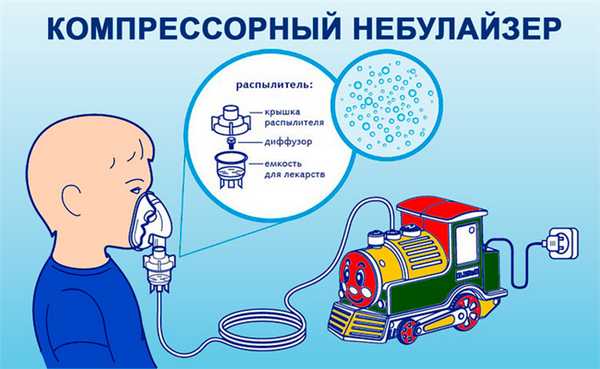 КОМПРЕССОРНЫЙ НЕБУЛАЙЗЕР

распылитель:

крышка распылителя

диффузор

емкость для лекарств