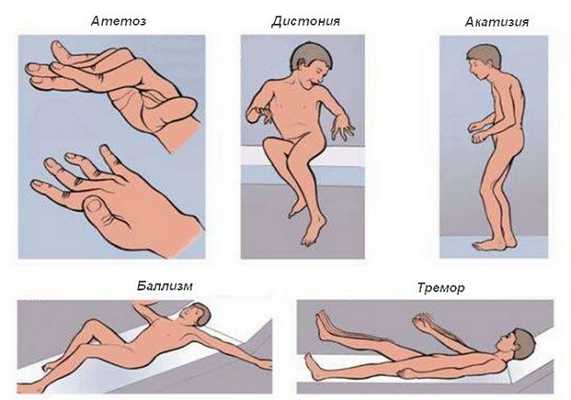 Атетоз

Дистония

Акатизия

Баллизм

Тремор