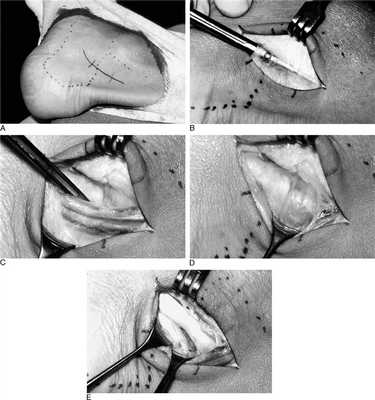 A
B
C
D
E