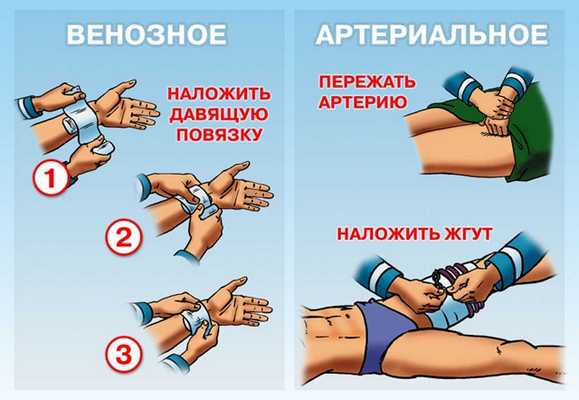 ВЕНОЗНОЕ

НАЛОЖИТЬ ДАВЯЩУЮ ПОВЯЗКУ

1

2

3

АРТЕРИАЛЬНОЕ

ПЕРЕЖАТЬ АРТЕРИЮ

НАЛОЖИТЬ ЖГУТ