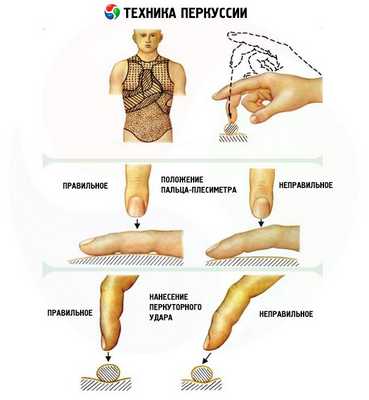 ТЕХНИКА ПЕРКУССИИ

ПРАВИЛЬНОЕ

ПОЛОЖЕНИЕ ПАЛЬЦА-ПЛЕСИМЕТРА

НЕПРАВИЛЬНОЕ

ПРАВИЛЬНОЕ

НАНЕСЕНИЕ ПЕРКУТОРНОГО УДАРА

НЕПРАВИЛЬНОЕ