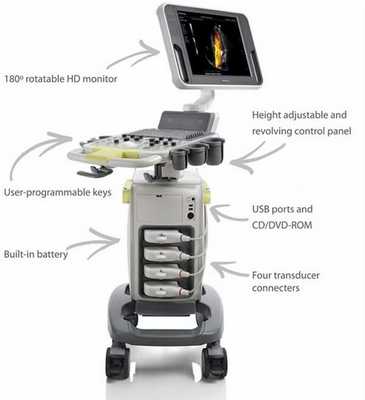 180º rotatable HD monitor

Height adjustable and revolving control panel

User-programmable keys

USB ports and CD/DVD-ROM

Built-in battery

Four transducer connecters