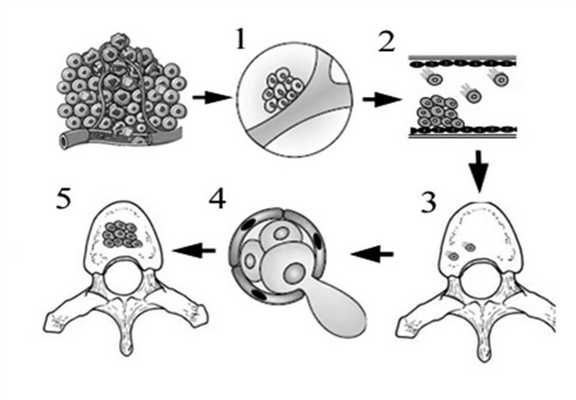 1
2
3
4
5